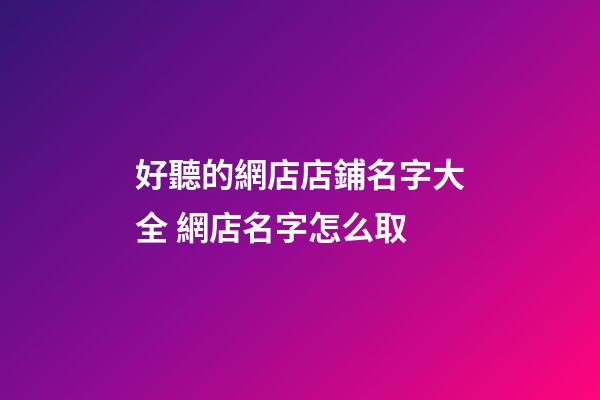 好聽的網店店鋪名字大全 網店名字怎么取